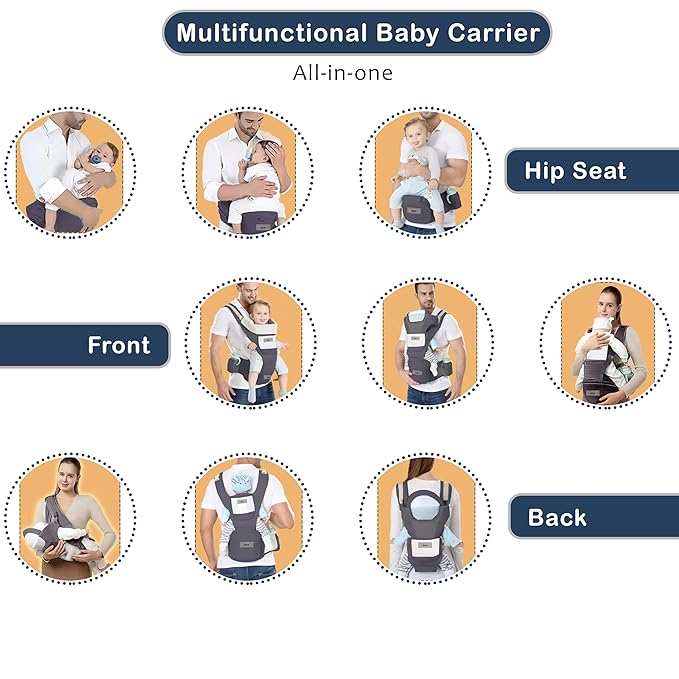 Multifunctional Baby Carrier

All-in-one

Hip Seat

Front

Back